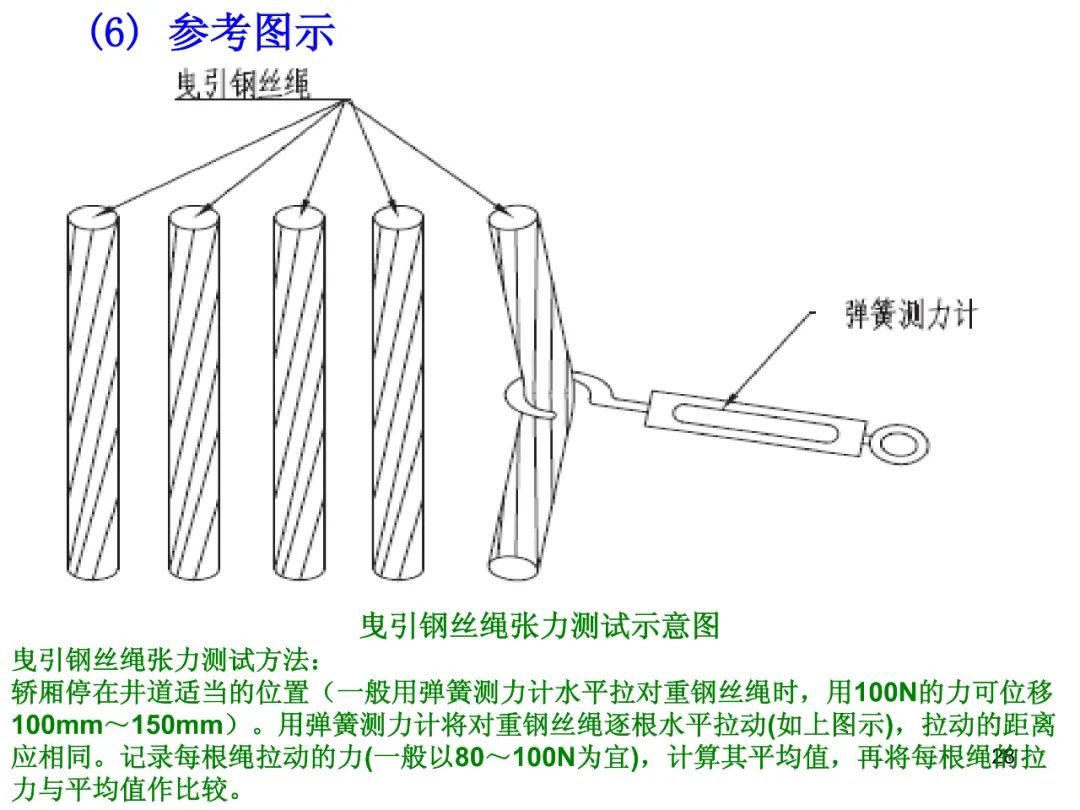 (6) 参考图示

曳引钢丝绳

弹簧测力计

曳引钢丝绳张力测试示意图

曳引钢丝绳张力测试方法：
轿厢停在井道适当的位置（一般用弹簧测力计水平拉对重钢丝绳时，用100N的力可位移100mm～150mm）。用弹簧测力计将对重钢丝绳逐根水平拉动(如上图示)，拉动的距离应相同。记录每根绳拉动的力(一般以80～100N为宜)，计算其平均值，再将每根绳的拉力与平均值作比较。

28