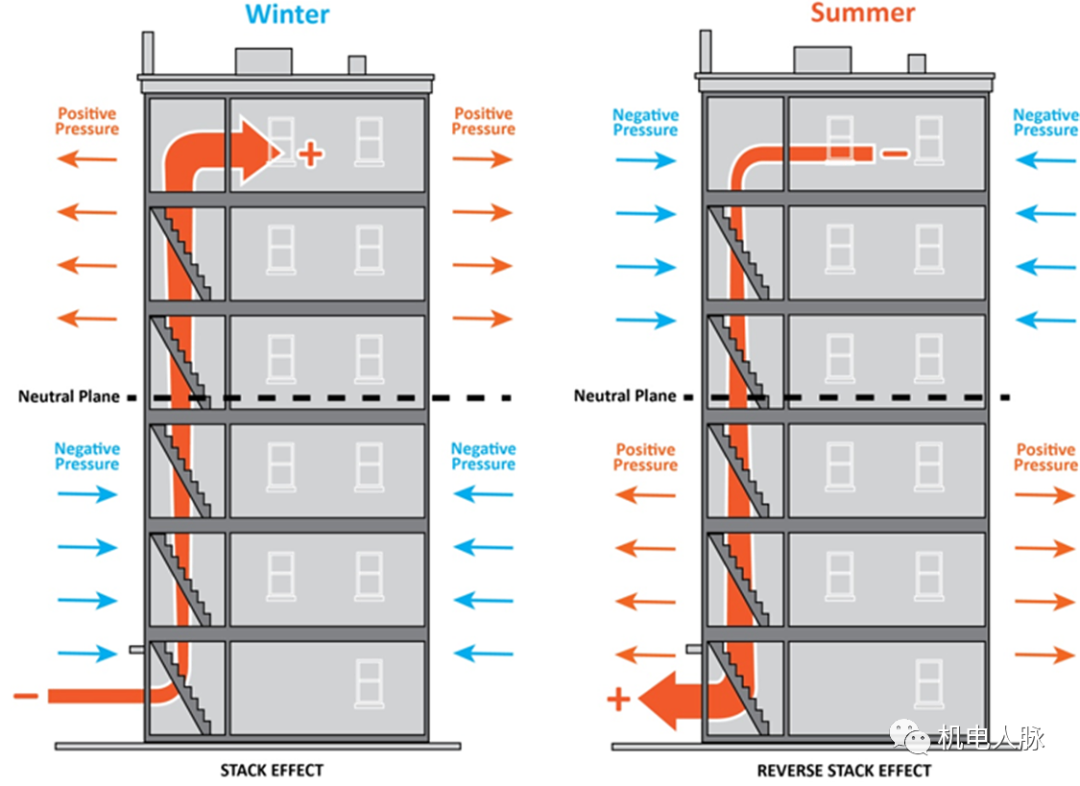 Winter

Positive Pressure

Positive Pressure

+

Neutral Plane

Negative Pressure

Negative Pressure

−

STACK EFFECT

Summer

Negative Pressure

Negative Pressure

−

Neutral Plane

Positive Pressure

Positive Pressure

+

REVERSE STACK EFFECT

机电人脉