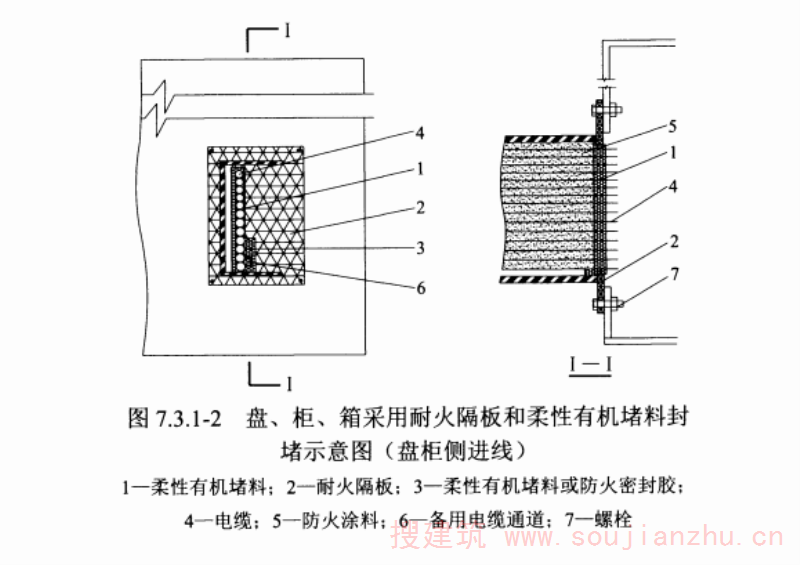 I

4
1
2
3
6

I

5
1
4
2
7

I — I

图 7.3.1-2 盘、柜、箱采用耐火隔板和柔性有机堵料封堵示意图（盘柜侧进线）

1—柔性有机堵料；2—耐火隔板；3—柔性有机堵料或防火密封胶；4—电缆；5—防火涂料；6—备用电缆通道；7—螺栓

搜建筑 www.soujianzhu.cn