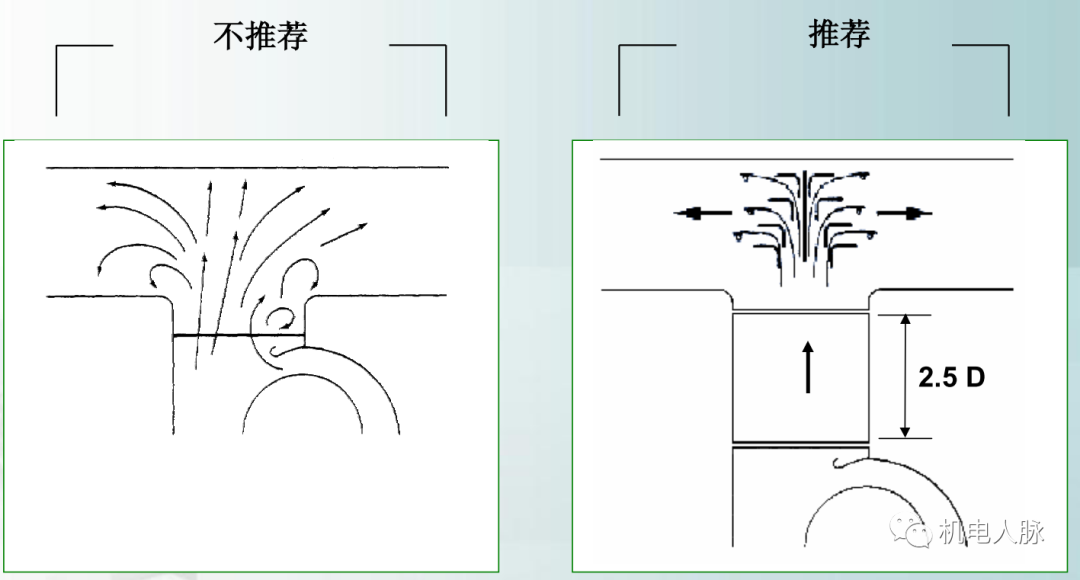 不推荐

推荐

2.5 D

机电人脉