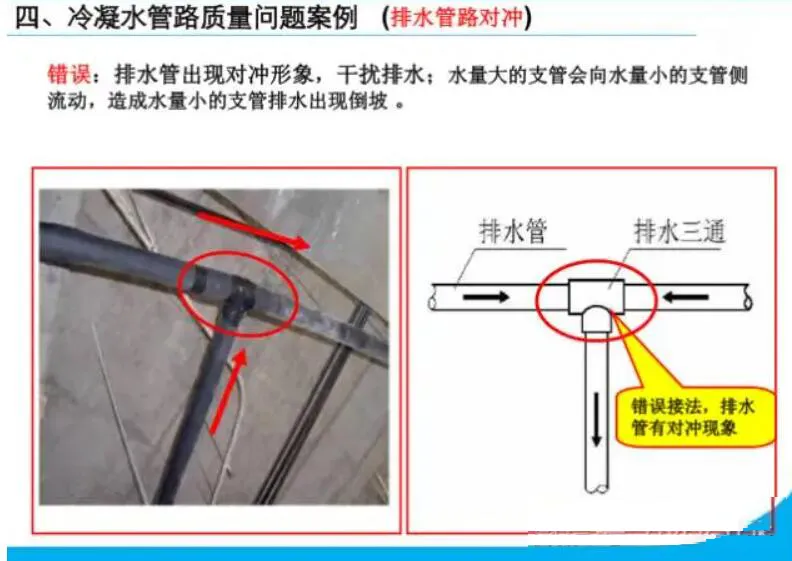 四、冷凝水管路质量问题案例 （排水管路对冲）

错误：排水管出现对冲形象，干扰排水；水量大的支管会向水量小的支管侧流动，造成水量小的支管排水出现倒坡 。

排水管

排水三通

错误接法，排水管有对冲现象