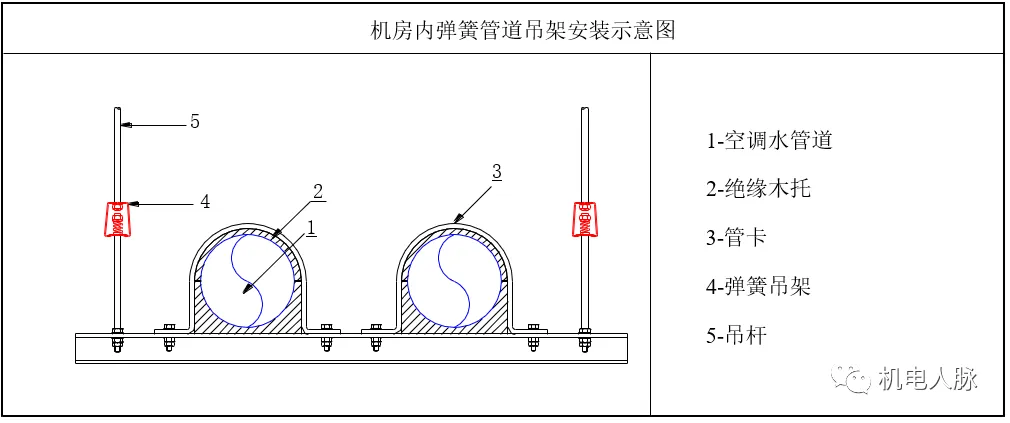 机房内弹簧管道吊架安装示意图

5

4

2

1

3

1-空调水管道

2-绝缘木托

3-管卡

4-弹簧吊架

5-吊杆

机电人脉