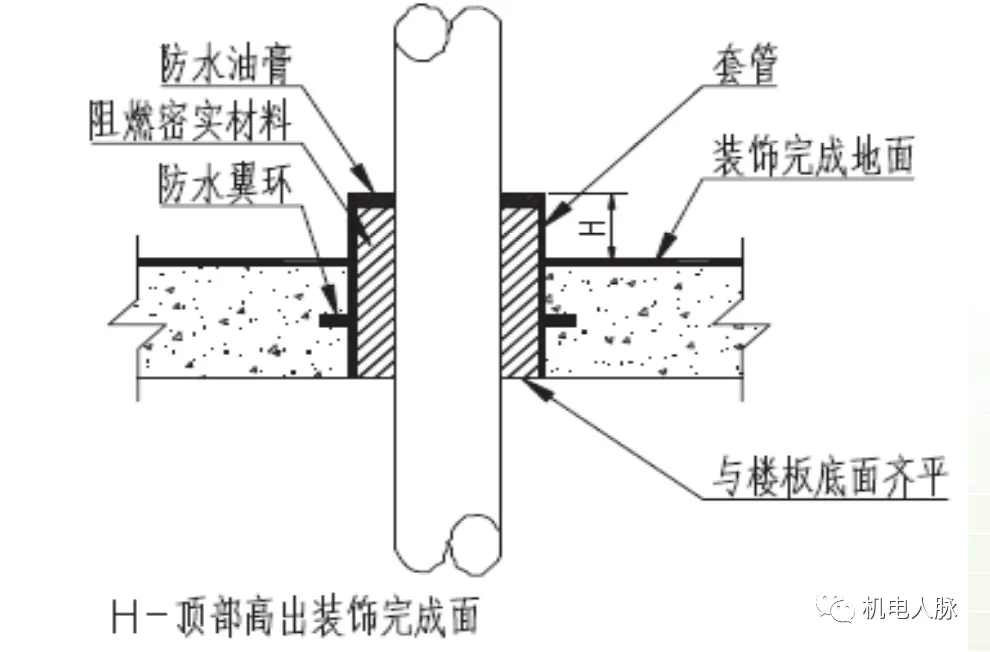 防水油膏
阻燃密实材料
防水翼环
套管
装饰完成地面
H
与楼板底面齐平
H－顶部高出装饰完成面
机电人脉